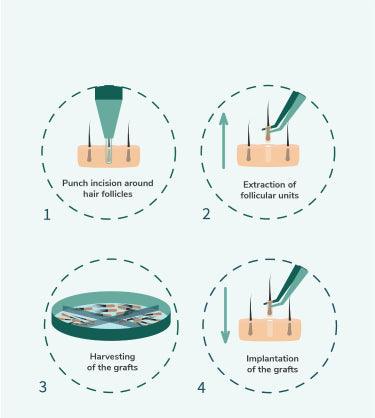 Punch incision around hair follicles

1

Extraction of follicular units

2

Harvesting of the grafts

3

Implantation of the grafts

4